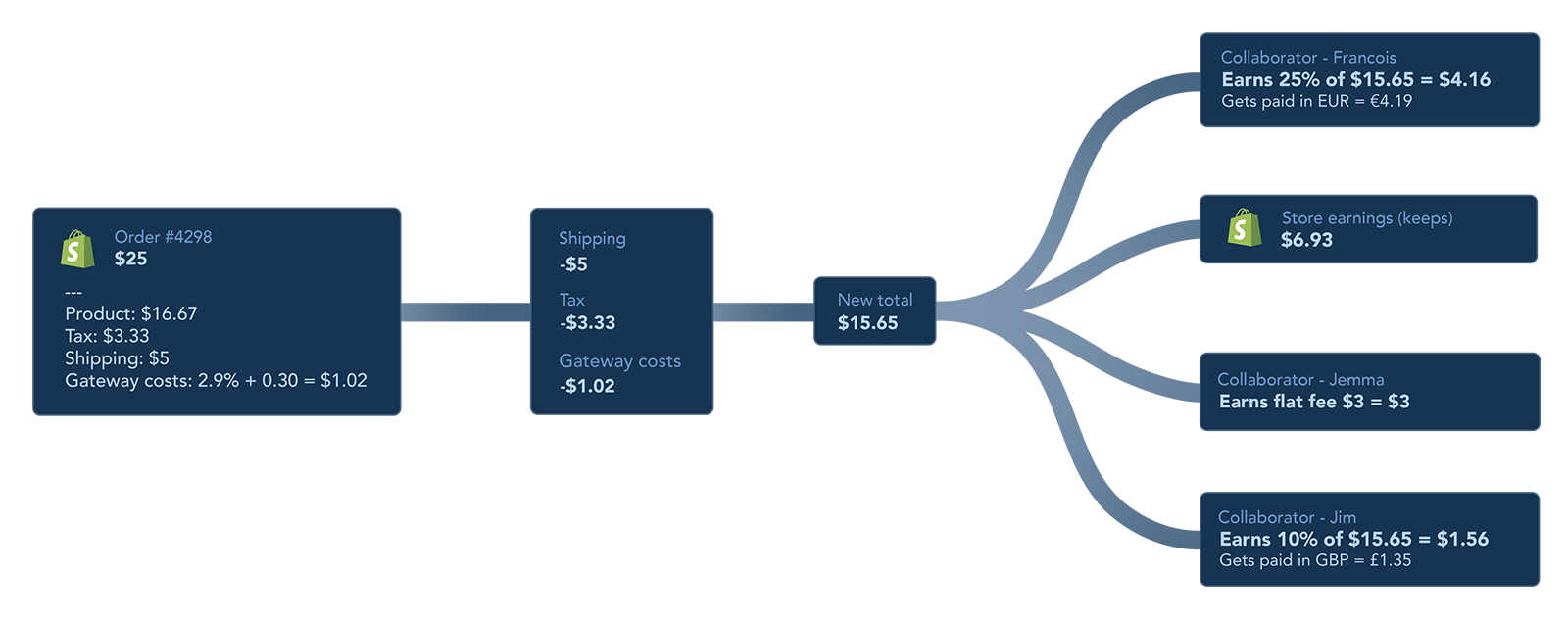 Order #4298
$25

---
Product: $16.67
Tax: $3.33
Shipping: $5
Gateway costs: 2.9% + 0.30 = $1.02

Shipping
-$5
Tax
-$3.33
Gateway costs
-$1.02

New total
$15.65

Collaborator - Francois
Earns 25% of $15.65 = $4.16
Gets paid in EUR = €4.19

Store earnings (keeps)
$6.93

Collaborator - Jemma
Earns flat fee $3 = $3

Collaborator - Jim
Earns 10% of $15.65 = $1.56
Gets paid in GBP = £1.35